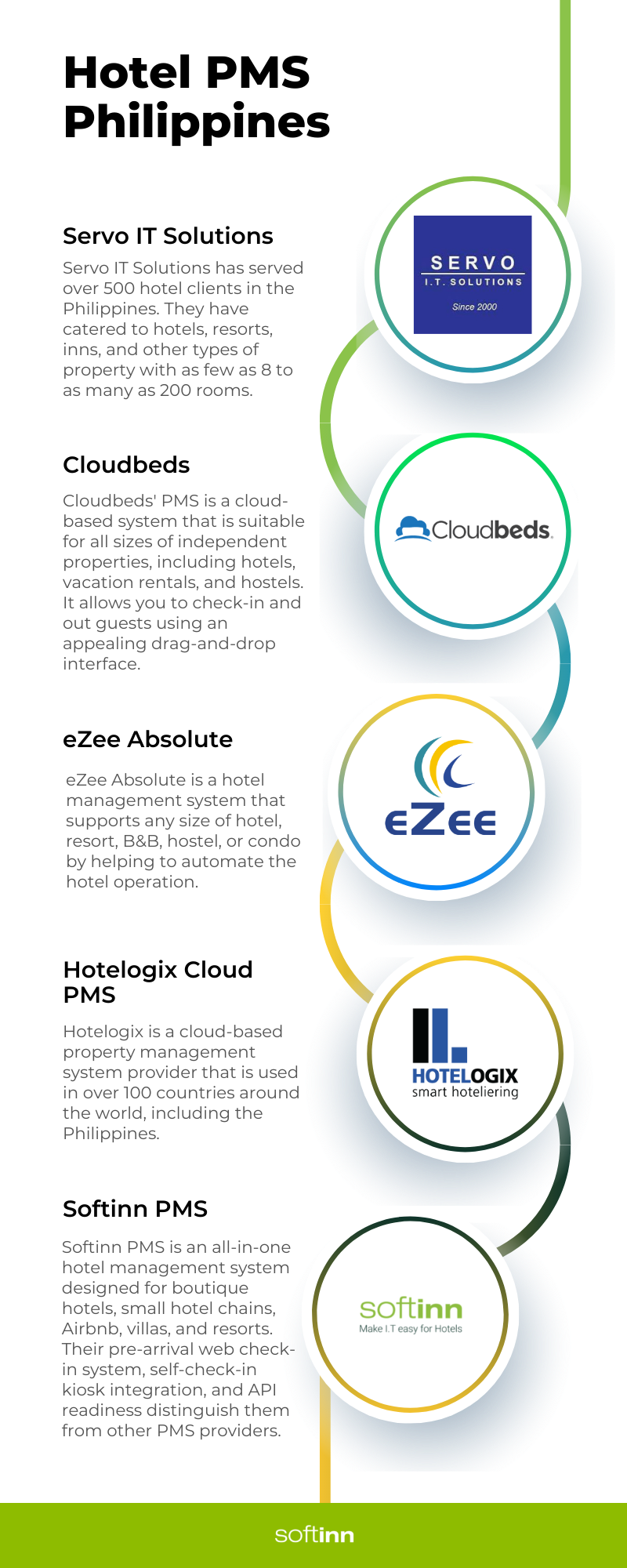 Hotel PMS Philippines

Servo IT Solutions

Servo IT Solutions has served over 500 hotel clients in the Philippines. They have catered to hotels, resorts, inns, and other types of property with as few as 8 to as many as 200 rooms.

SERVO
I.T. SOLUTIONS
Since 2000

Cloudbeds

Cloudbeds' PMS is a cloud-based system that is suitable for all sizes of independent properties, including hotels, vacation rentals, and hostels. It allows you to check-in and out guests using an appealing drag-and-drop interface.

Cloudbeds.

eZee Absolute

eZee Absolute is a hotel management system that supports any size of hotel, resort, B&B, hostel, or condo by helping to automate the hotel operation.

eZee

Hotelogix Cloud PMS

Hotelogix is a cloud-based property management system provider that is used in over 100 countries around the world, including the Philippines.

HOTELOGIX
smart hoteliering

Softinn PMS

Softinn PMS is an all-in-one hotel management system designed for boutique hotels, small hotel chains, Airbnb, villas, and resorts. Their pre-arrival web check-in system, self-check-in kiosk integration, and API readiness distinguish them from other PMS providers.

softinn
Make I.T easy for Hotels

softinn